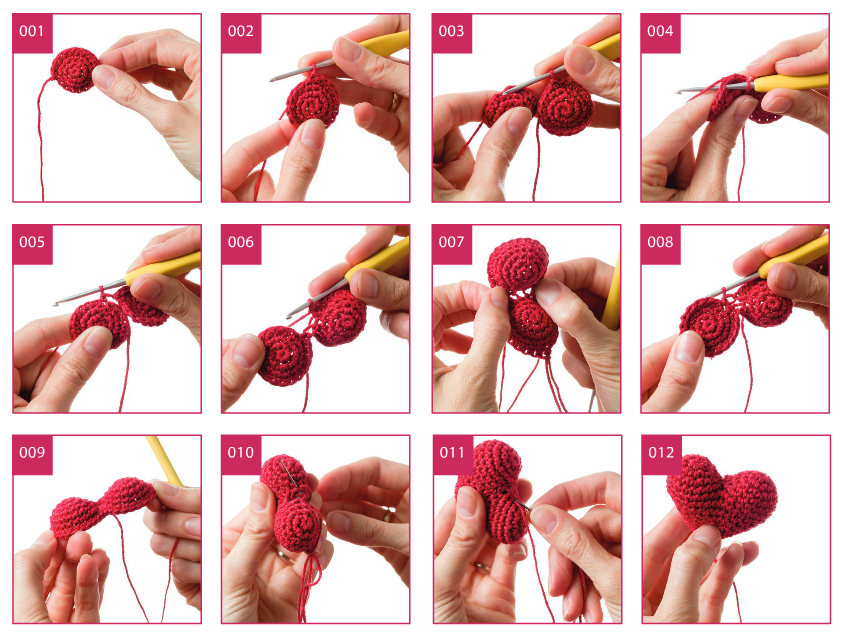 001

002

003

004

005

006

007

008

009

010

011

012